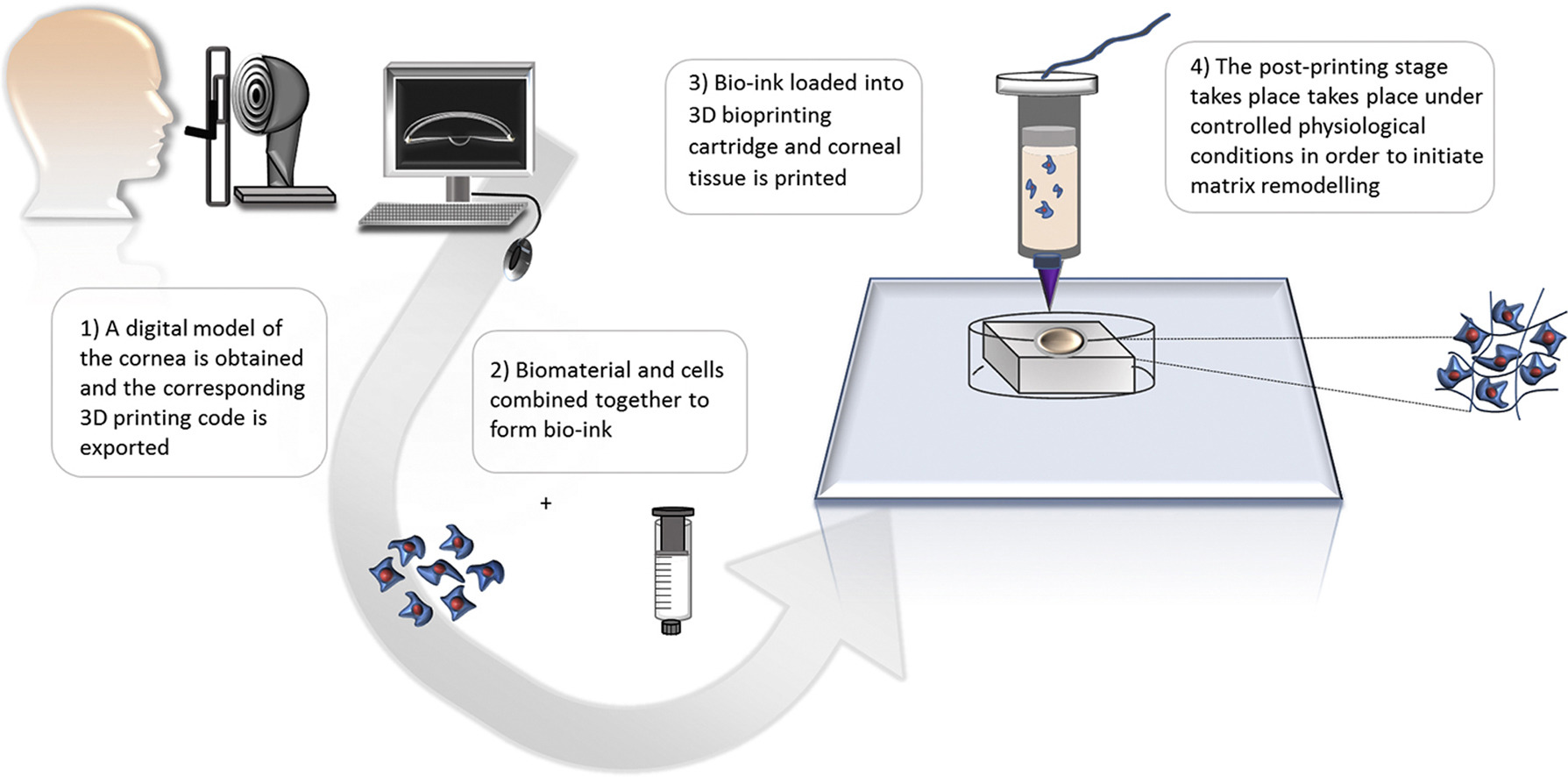 1) A digital model of the cornea is obtained and the corresponding 3D printing code is exported

2) Biomaterial and cells combined together to form bio-ink

+

3) Bio-ink loaded into 3D bioprinting cartridge and corneal tissue is printed

4) The post-printing stage takes place takes place under controlled physiological conditions in order to initiate matrix remodelling