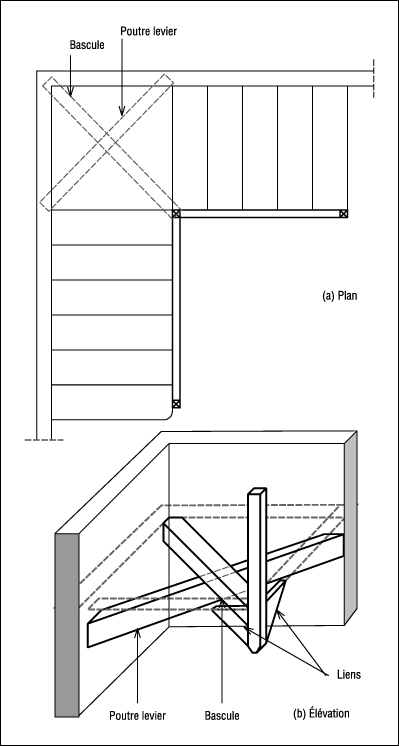 Bascule
Poutre levier
(a) Plan
Liens
Poutre levier
Bascule
(b) Élévation