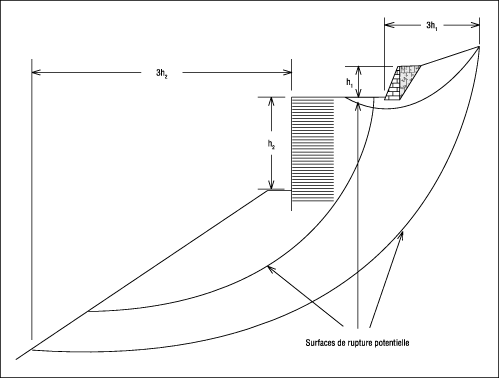 $3h_1$

$3h_2$

$h_1$

$h_2$

Surfaces de rupture potentielle