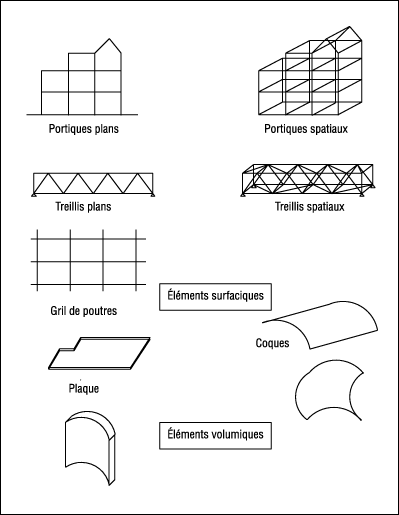 Portiques plans

Portiques spatiaux

Treillis plans

Treillis spatiaux

Gril de poutres

Éléments surfaciques

Coques

Plaque

Éléments volumiques