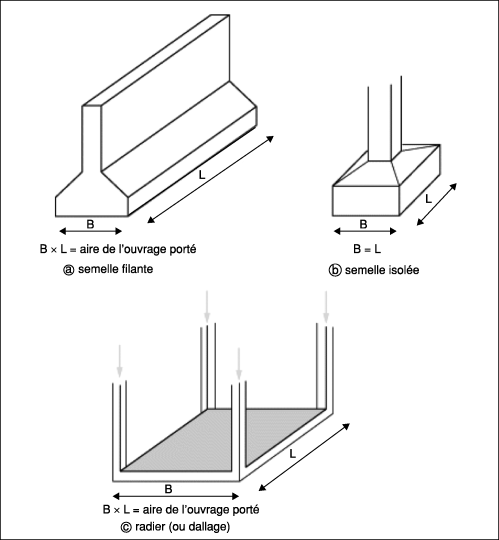 L

B

B × L = aire de l'ouvrage porté

ⓐ semelle filante

L

B

B = L

ⓑ semelle isolée

L

B

B × L = aire de l'ouvrage porté

ⓒ radier (ou dallage)