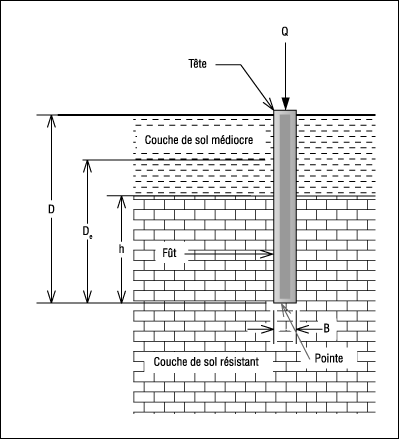 Q

Tête

Couche de sol médiocre

D

$D_e$

h

Fût

B

Pointe

Couche de sol résistant