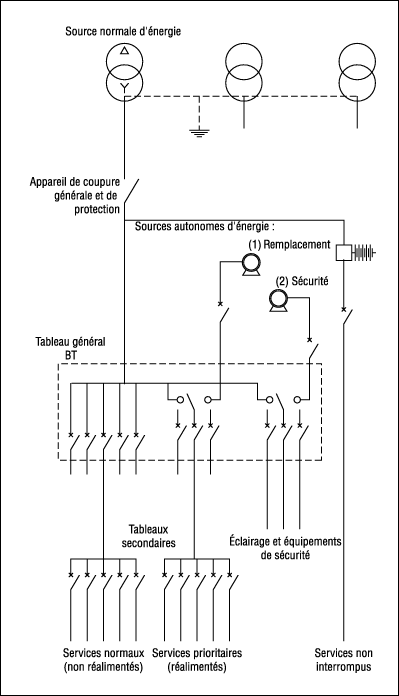 Source normale d'énergie

Appareil de coupure générale et de protection

Sources autonomes d'énergie :

(1) Remplacement

(2) Sécurité

Tableau général BT

Tableaux secondaires

Éclairage et équipements de sécurité

Services normaux (non réalimentés)

Services prioritaires (réalimentés)

Services non interrompus