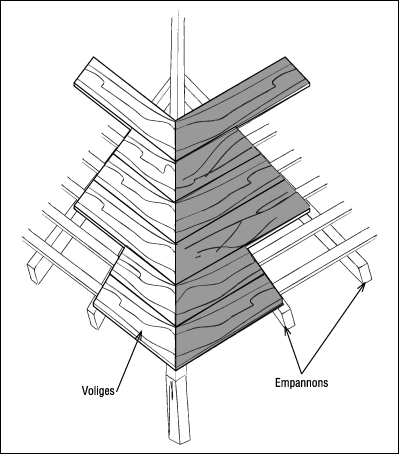 Voliges

Empannons