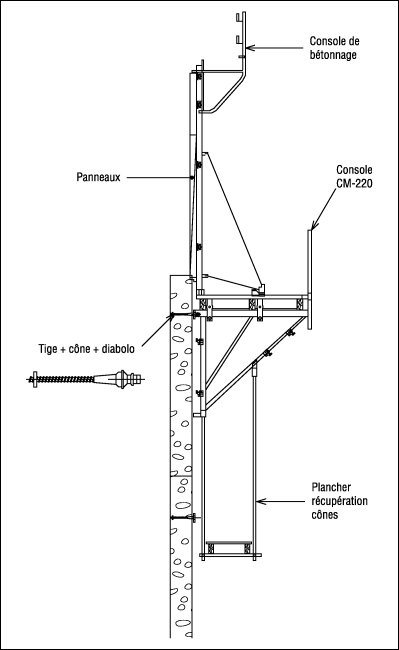 Console de bétonnage

Panneaux

Console CM-220

Tige + cône + diabolo

Plancher récupération cônes