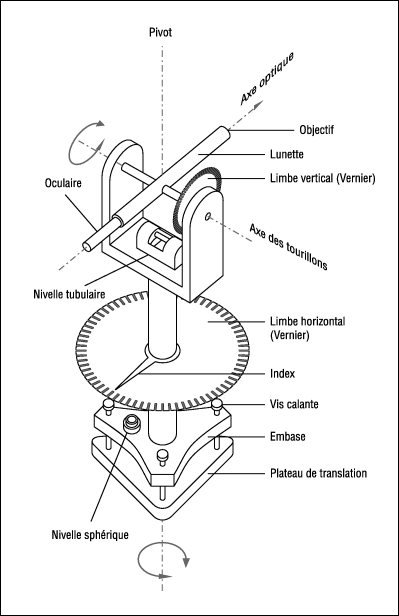 Pivot

Axe optique

Objectif

Lunette

Limbe vertical (Vernier)

Oculaire

Axe des tourillons

Nivelle tubulaire

Limbe horizontal (Vernier)

Index

Vis calante

Embase

Plateau de translation

Nivelle sphérique