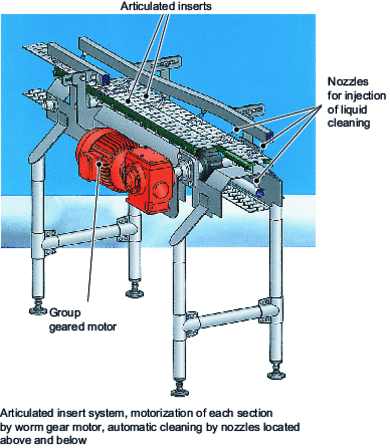 Articulated inserts

Nozzles for injection of liquid cleaning

Group geared motor

Articulated insert system, motorization of each section by worm gear motor, automatic cleaning by nozzles located above and below