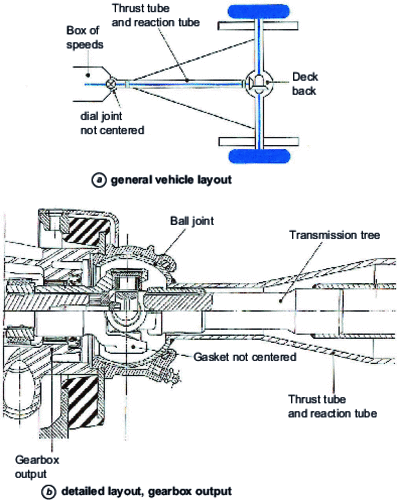 Thrust tube and reaction tube

Box of speeds

Deck back

dial joint not centered

ⓐ general vehicle layout

Ball joint

Transmission tree

Gasket not centered

Thrust tube and reaction tube

Gearbox output

ⓑ detailed layout, gearbox output