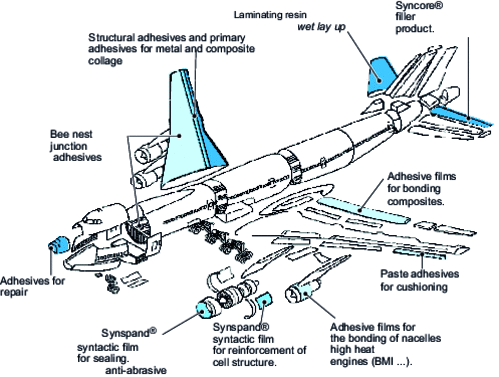 Laminating resin
wet lay up

Syncore®
filler
product.

Structural adhesives and primary adhesives for metal and composite collage

Bee nest
junction
adhesives

Adhesive films
for bonding
composites.

Paste adhesives
for cushioning

Adhesives for
repair

Synspand®
syntactic film
for sealing.
anti-abrasive

Synspand®
syntactic film
for reinforcement of
cell structure.

Adhesive films for
the bonding of nacelles
high heat
engines (BMI ...).