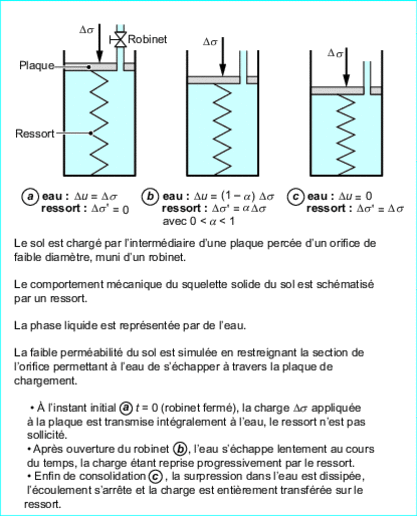 $\Delta\sigma$

Robinet

Plaque

Ressort

$\Delta\sigma$

$\Delta\sigma$

a **eau :** $\Delta u = \Delta\sigma$
**ressort :** $\Delta\sigma' = 0$

b **eau :** $\Delta u = (1 - \alpha)\ \Delta\sigma$
**ressort :** $\Delta\sigma' = \alpha\,\Delta\sigma$
avec $0 < \alpha < 1$

c **eau :** $\Delta u = 0$
**ressort :** $\Delta\sigma' = \Delta\sigma$

Le sol est chargé par l'intermédiaire d'une plaque percée d'un orifice de faible diamètre, muni d'un robinet.

Le comportement mécanique du squelette solide du sol est schématisé par un ressort.

La phase liquide est représentée par de l'eau.

La faible perméabilité du sol est simulée en restreignant la section de l'orifice permettant à l'eau de s'échapper à travers la plaque de chargement.

• À l'instant initial a $t = 0$ (robinet fermé), la charge $\Delta\sigma$ appliquée à la plaque est transmise intégralement à l'eau, le ressort n'est pas sollicité.
• Après ouverture du robinet b, l'eau s'échappe lentement au cours du temps, la charge étant reprise progressivement par le ressort.
• Enfin de consolidation c, la surpression dans l'eau est dissipée, l'écoulement s'arrête et la charge est entièrement transférée sur le ressort.