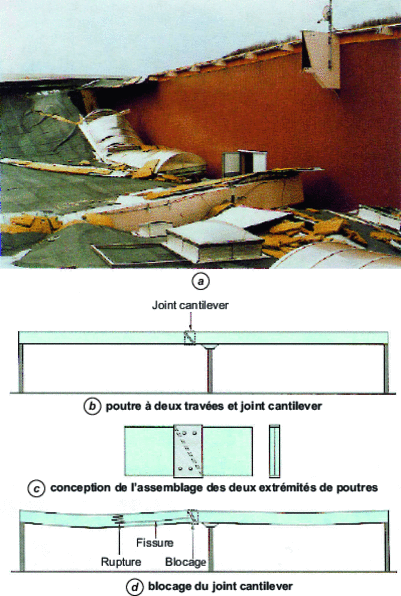 a

Joint cantilever

b poutre à deux travées et joint cantilever

c conception de l'assemblage des deux extrémités de poutres

Fissure

Rupture

Blocage

d blocage du joint cantilever