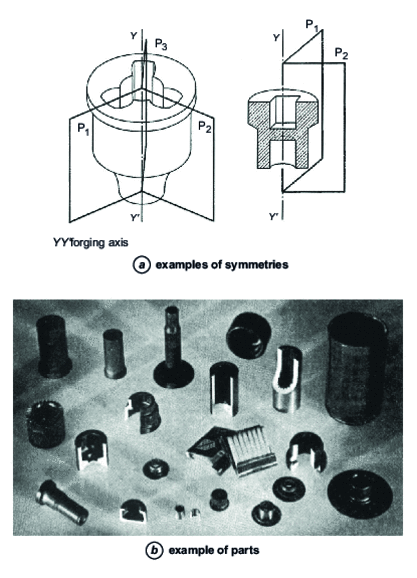 Y
$P_3$
$P_1$
$P_2$
Y'

Y
$P_1$
$P_2$
Y'

YY'forging axis

a examples of symmetries

b example of parts